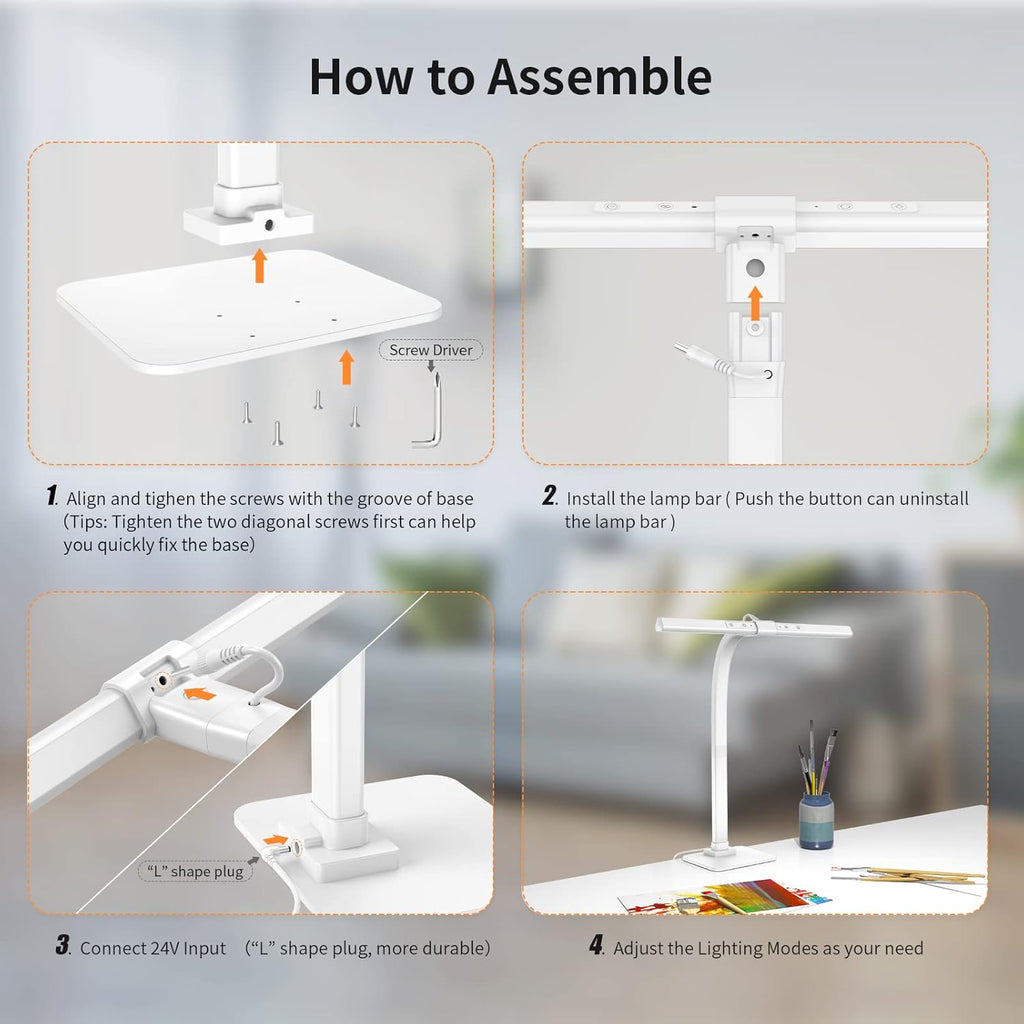 How to Assemble

Screw Driver

1. Align and tighen the screws with the groove of base (Tips: Tighten the two diagonal screws first can help you quickly fix the base)

2. Install the lamp bar ( Push the button can uninstall the lamp bar )

"L" shape plug

3. Connect 24V Input ("L" shape plug, more durable)

4. Adjust the Lighting Modes as your need