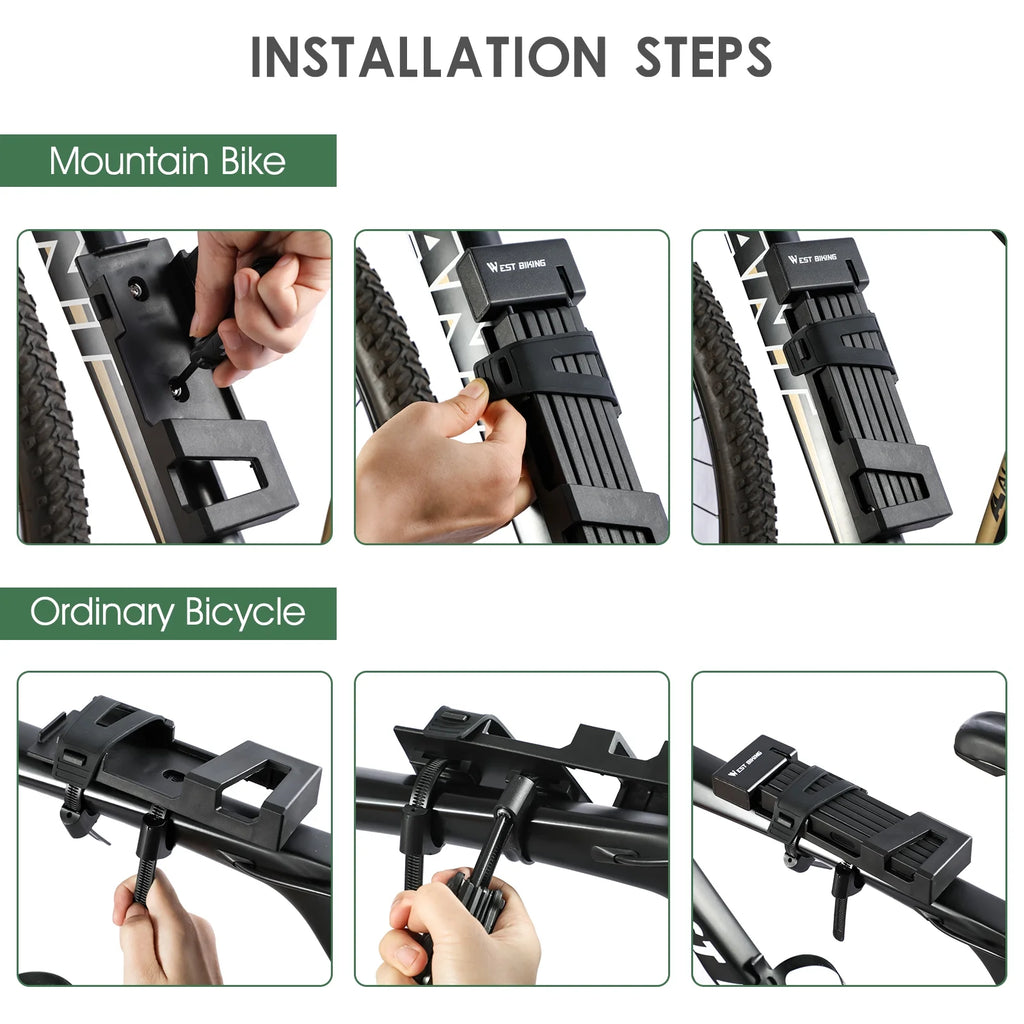 INSTALLATION STEPS

Mountain Bike

WEST BIKING

WEST BIKING

Ordinary Bicycle

WEST BIKING