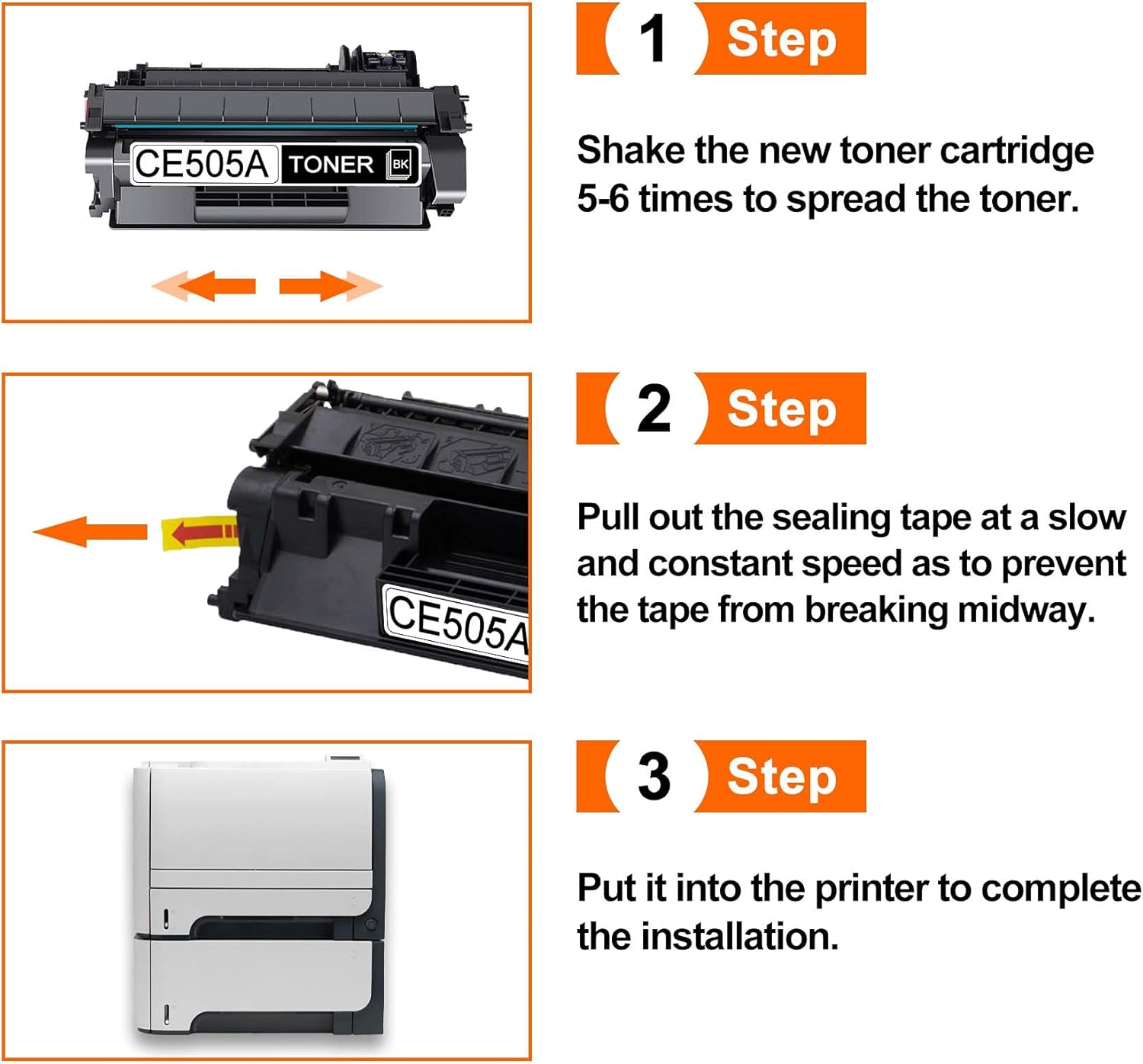 CE505A TONER BK

1 Step

Shake the new toner cartridge 5-6 times to spread the toner.

CE505A

2 Step

Pull out the sealing tape at a slow and constant speed as to prevent the tape from breaking midway.

3 Step

Put it into the printer to complete the installation.